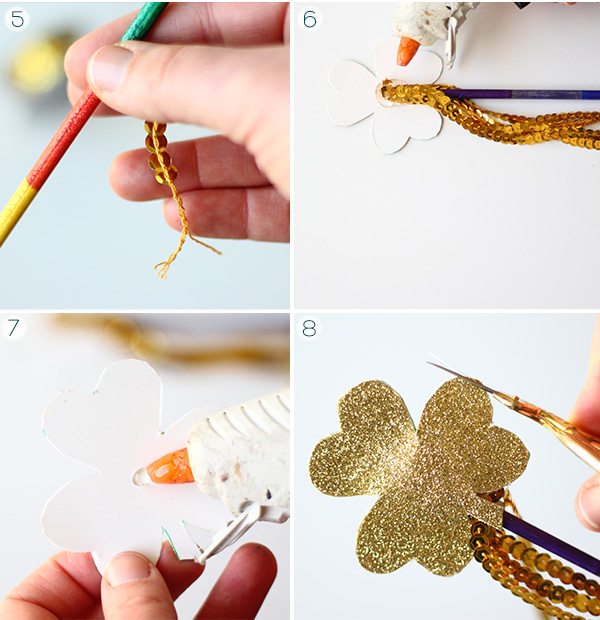 5

6

7

8